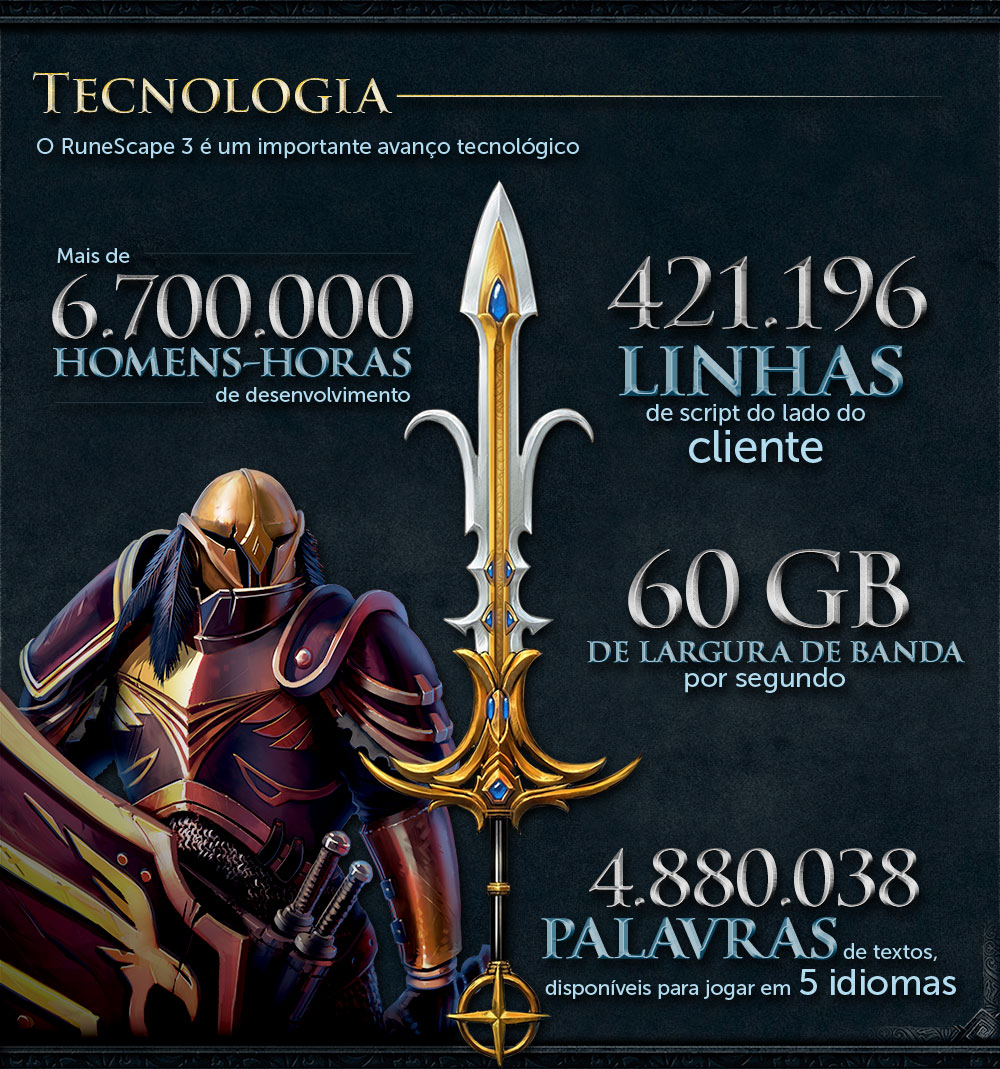 TECNOLOGIA

O RuneScape 3 é um importante avanço tecnológico

Mais de
6.700.000
HOMENS-HORAS
de desenvolvimento

421.196
LINHAS
de script do lado do
cliente

60 GB
DE LARGURA DE BANDA
por segundo

4.880.038
PALAVRAS de textos,
disponíveis para jogar em 5 idiomas