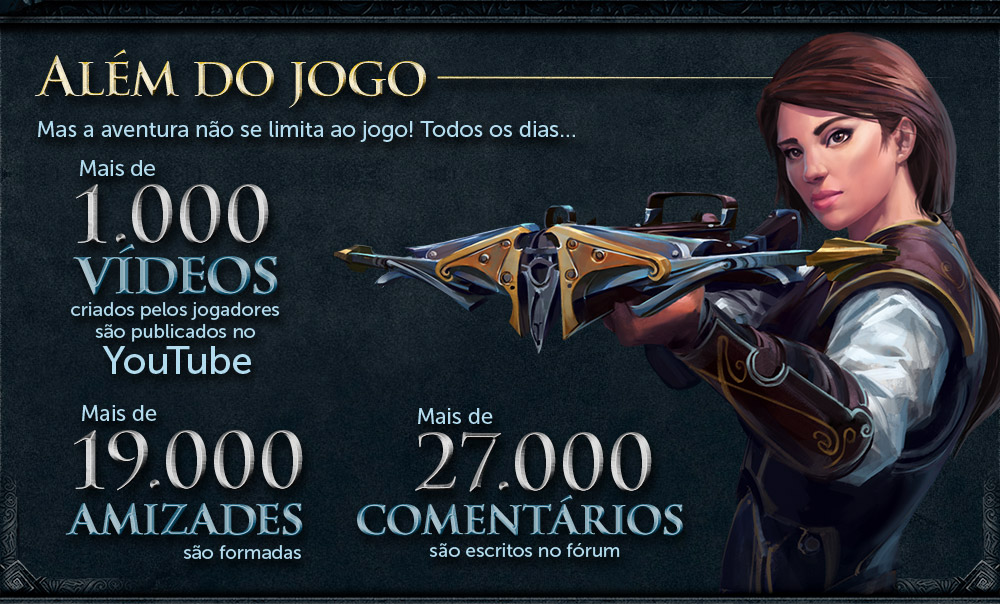 ALÉM DO JOGO

Mas a aventura não se limita ao jogo! Todos os dias...

Mais de
1.000
VÍDEOS
criados pelos jogadores são publicados no
YouTube

Mais de
19.000
AMIZADES
são formadas

Mais de
27.000
COMENTÁRIOS
são escritos no fórum