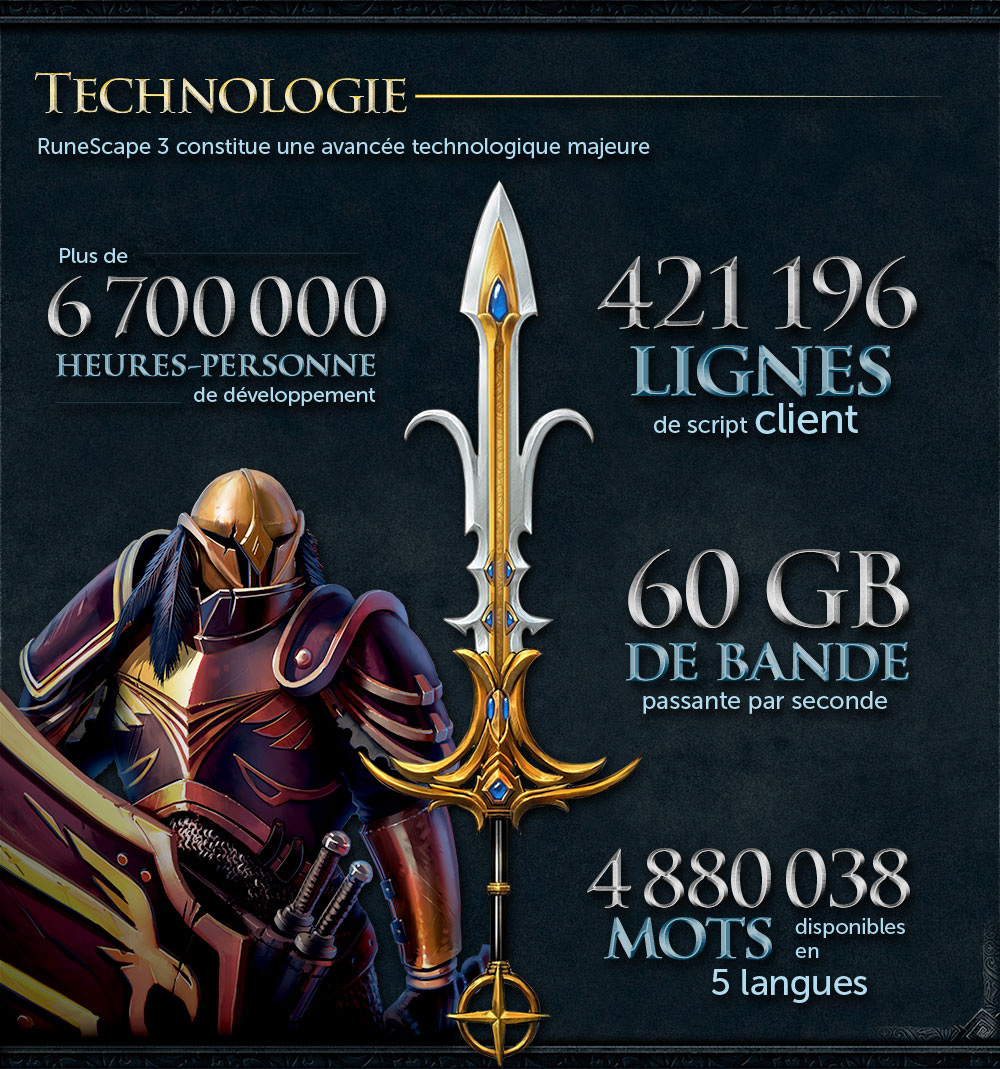 TECHNOLOGIE

RuneScape 3 constitue une avancée technologique majeure

Plus de
6 700 000
HEURES-PERSONNE
de développement

421 196
LIGNES
de script client

60 GB
DE BANDE
passante par seconde

4 880 038
MOTS disponibles en
5 langues