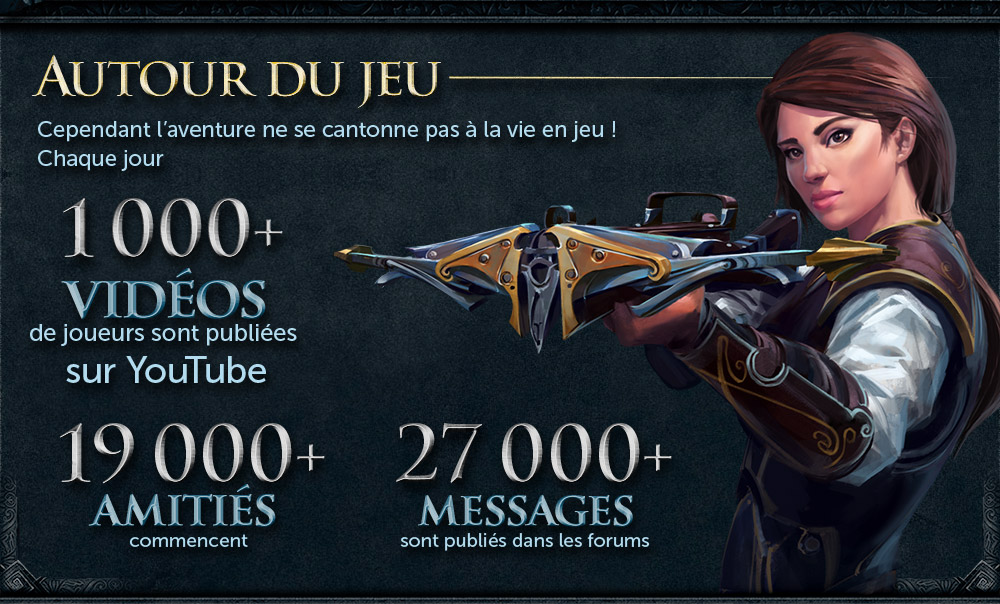 AUTOUR DU JEU

Cependant l'aventure ne se cantonne pas à la vie en jeu ! Chaque jour

1 000+
VIDÉOS
de joueurs sont publiées
sur YouTube

19 000+
AMITIÉS
commencent

27 000+
MESSAGES
sont publiés dans les forums