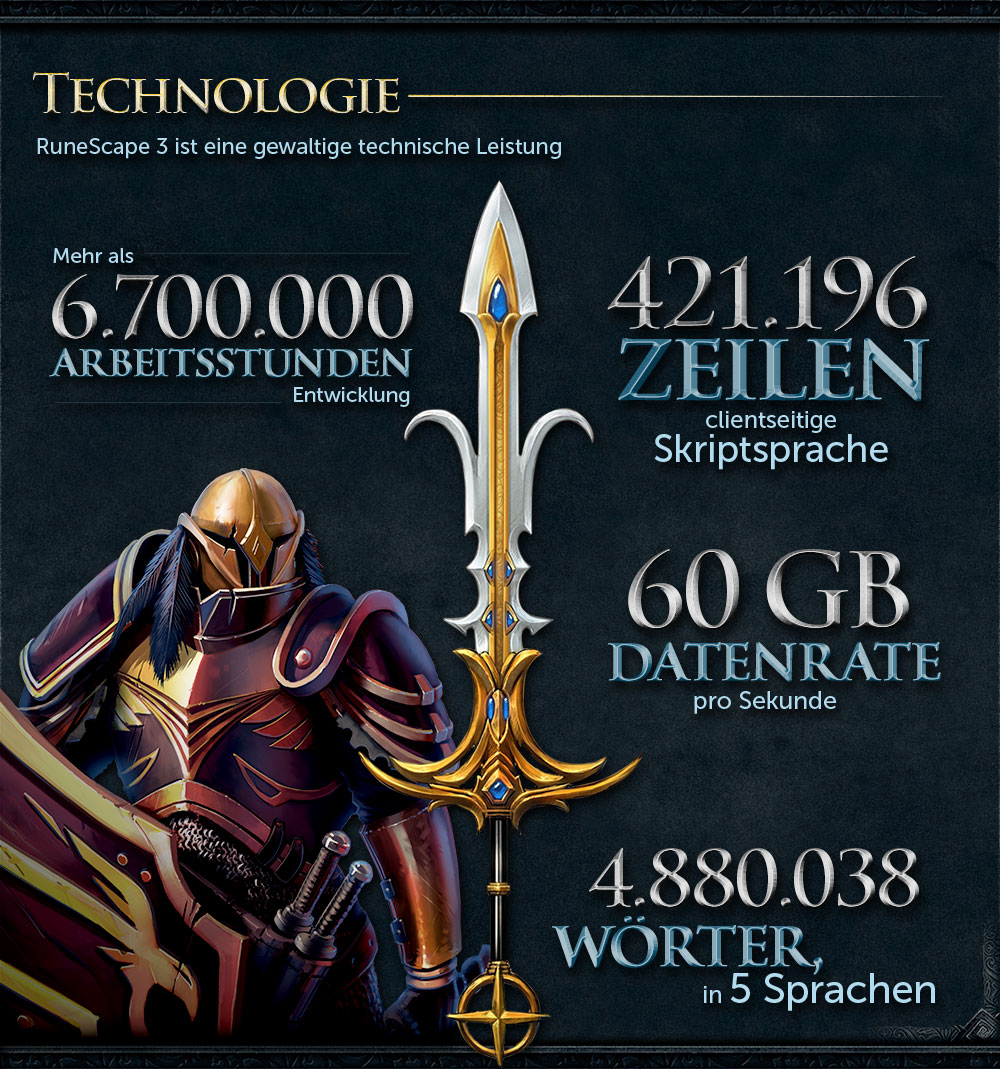 TECHNOLOGIE

RuneScape 3 ist eine gewaltige technische Leistung

Mehr als
6.700.000
ARBEITSSTUNDEN
Entwicklung

421.196
ZEILEN
clientseitige
Skriptsprache

60 GB
DATENRATE
pro Sekunde

4.880.038
WÖRTER,
in 5 Sprachen