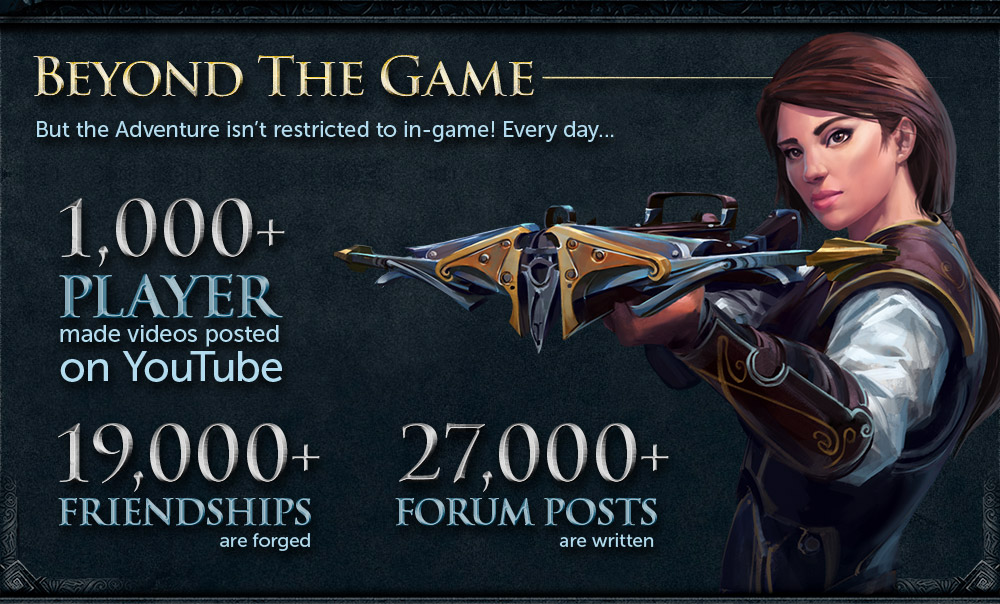 BEYOND THE GAME

But the Adventure isn't restricted to in-game! Every day...

1,000+
PLAYER
made videos posted
on YouTube

19,000+
FRIENDSHIPS
are forged

27,000+
FORUM POSTS
are written